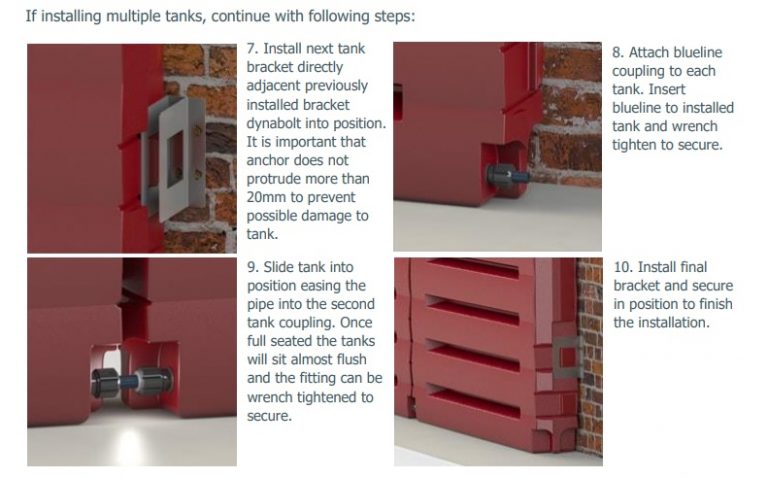 If installing multiple tanks, continue with following steps:

7. Install next tank bracket directly adjacent previously installed bracket dynabolt into position. It is important that anchor does not protrude more than 20mm to prevent possible damage to tank.

8. Attach blueline coupling to each tank. Insert blueline to installed tank and wrench tighten to secure.

9. Slide tank into position easing the pipe into the second tank coupling. Once full seated the tanks will sit almost flush and the fitting can be wrench tightened to secure.

10. Install final bracket and secure in position to finish the installation.