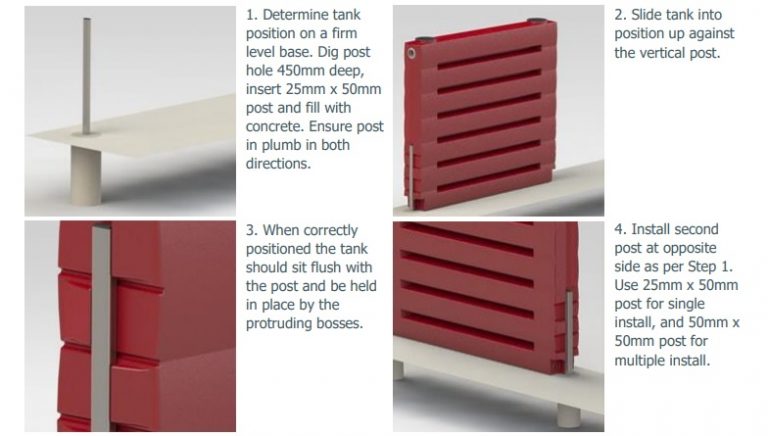 1. Determine tank position on a firm level base. Dig post hole 450mm deep, insert 25mm x 50mm post and fill with concrete. Ensure post in plumb in both directions.

2. Slide tank into position up against the vertical post.

3. When correctly positioned the tank should sit flush with the post and be held in place by the protruding bosses.

4. Install second post at opposite side as per Step 1. Use 25mm x 50mm post for single install, and 50mm x 50mm post for multiple install.