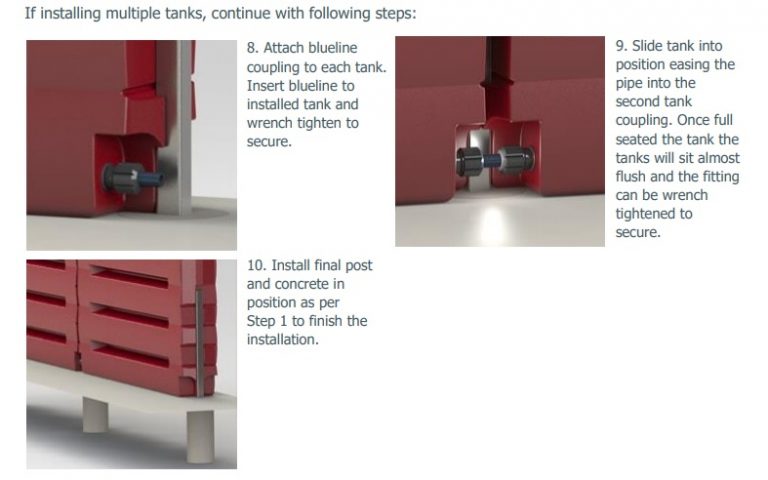 If installing multiple tanks, continue with following steps:

8. Attach blueline coupling to each tank. Insert blueline to installed tank and wrench tighten to secure.

9. Slide tank into position easing the pipe into the second tank coupling. Once full seated the tank the tanks will sit almost flush and the fitting can be wrench tightened to secure.

10. Install final post and concrete in position as per Step 1 to finish the installation.